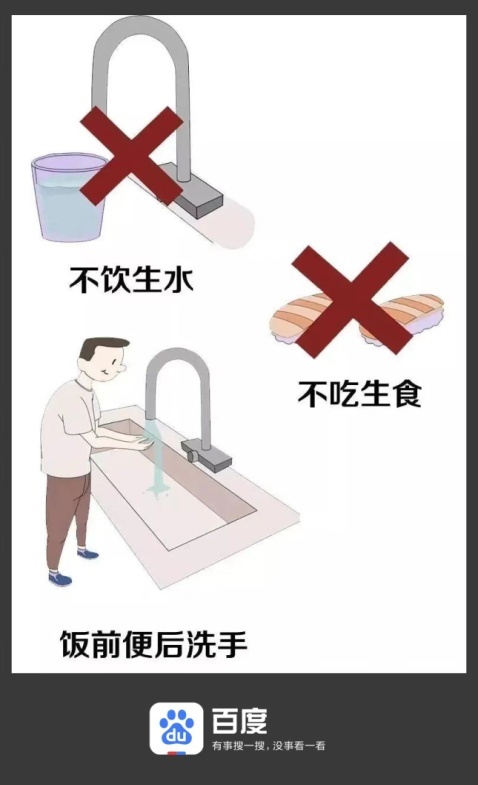 不饮生水

不吃生食

饭前便后洗手

du 百度
有事搜一搜，没事看一看