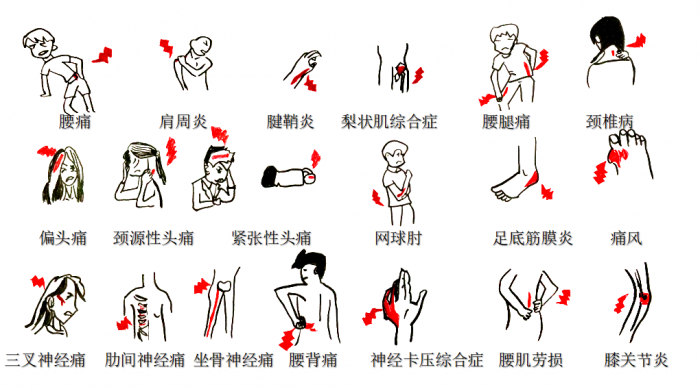 腰痛 肩周炎 腱鞘炎 梨状肌综合症 腰腿痛 颈椎病

偏头痛 颈源性头痛 紧张性头痛 网球肘 足底筋膜炎 痛风

三叉神经痛 肋间神经痛 坐骨神经痛 腰背痛 神经卡压综合症 腰肌劳损 膝关节炎