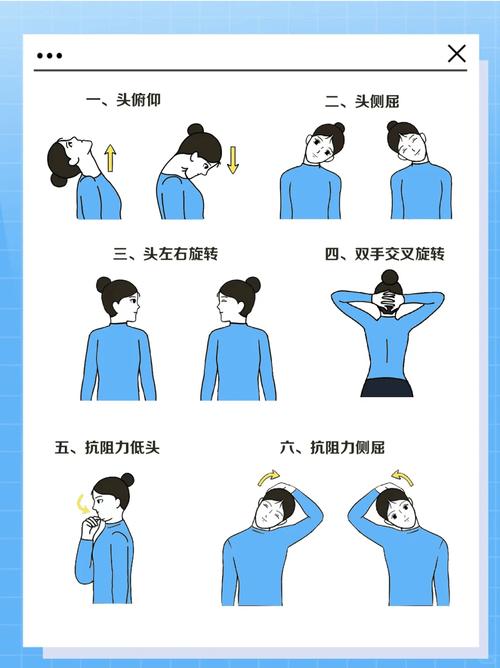 一、头俯仰

二、头侧屈

三、头左右旋转

四、双手交叉旋转

五、抗阻力低头

六、抗阻力侧屈